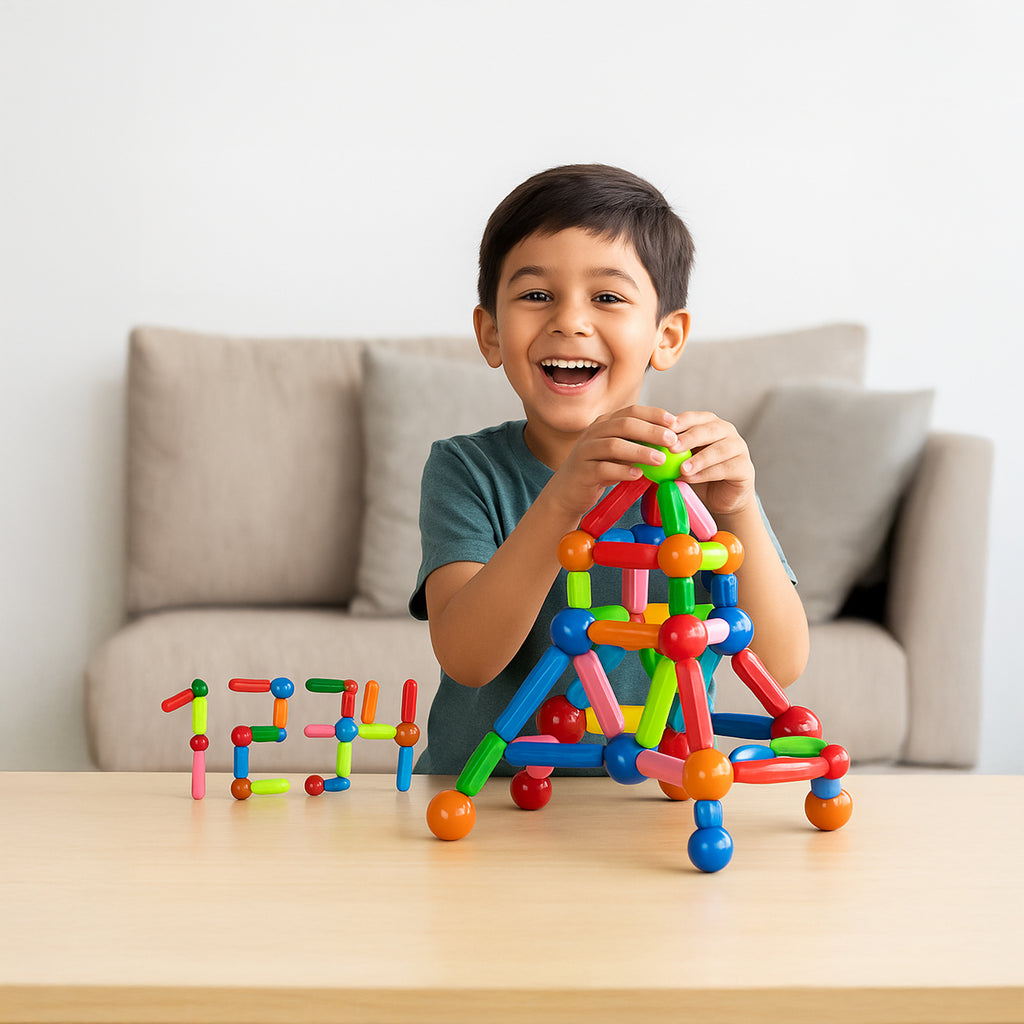 1234